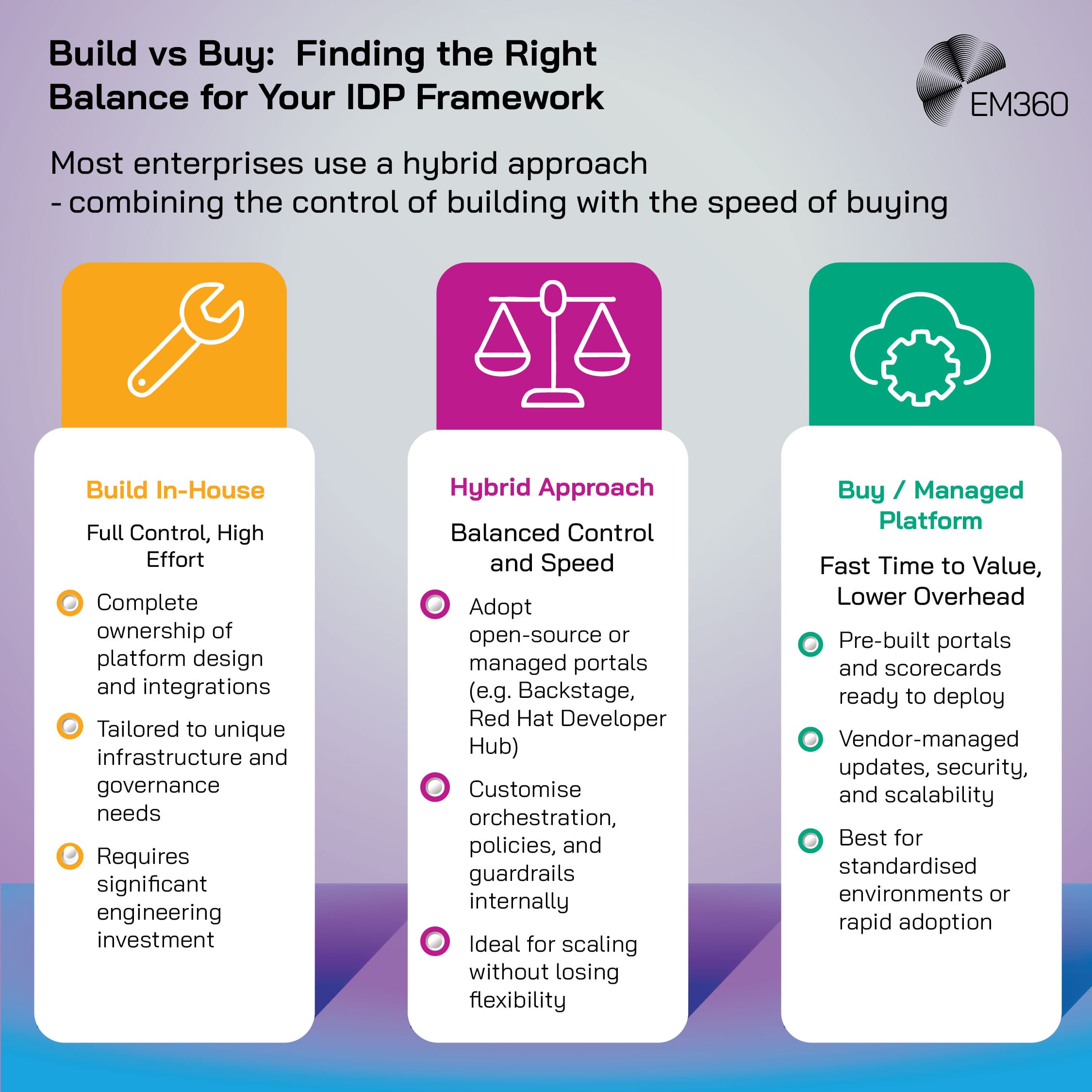 Build vs Buy: Finding the Right Balance for Your IDP Framework

EM360

Most enterprises use a hybrid approach - combining the control of building with the speed of buying

Build In-House

Full Control, High Effort

Complete ownership of platform design and integrations

Tailored to unique infrastructure and governance needs

Requires significant engineering investment

Hybrid Approach

Balanced Control and Speed

Adopt open-source or managed portals (e.g. Backstage, Red Hat Developer Hub)

Customise orchestration, policies, and guardrails internally

Ideal for scaling without losing flexibility

Buy / Managed Platform

Fast Time to Value, Lower Overhead

Pre-built portals and scorecards ready to deploy

Vendor-managed updates, security, and scalability

Best for standardised environments or rapid adoption